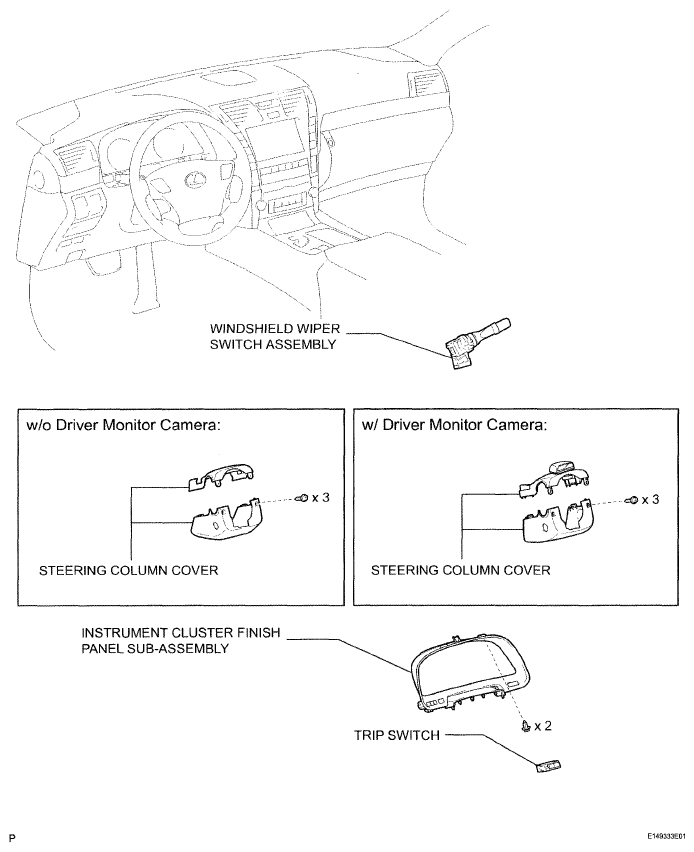 WINDSHIELD WIPER SWITCH ASSEMBLY

w/o Driver Monitor Camera:

x 3

STEERING COLUMN COVER

w/ Driver Monitor Camera:

x 3

STEERING COLUMN COVER

INSTRUMENT CLUSTER FINISH PANEL SUB-ASSEMBLY

x 2

TRIP SWITCH

P

E149333E01