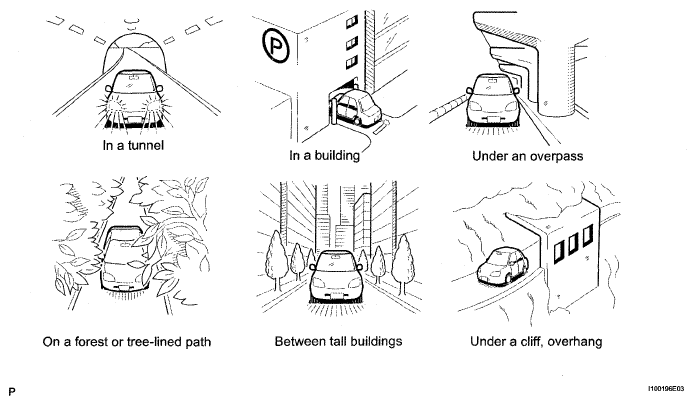 P

In a tunnel

In a building

Under an overpass

On a forest or tree-lined path

Between tall buildings

Under a cliff, overhang

P

I100196E03