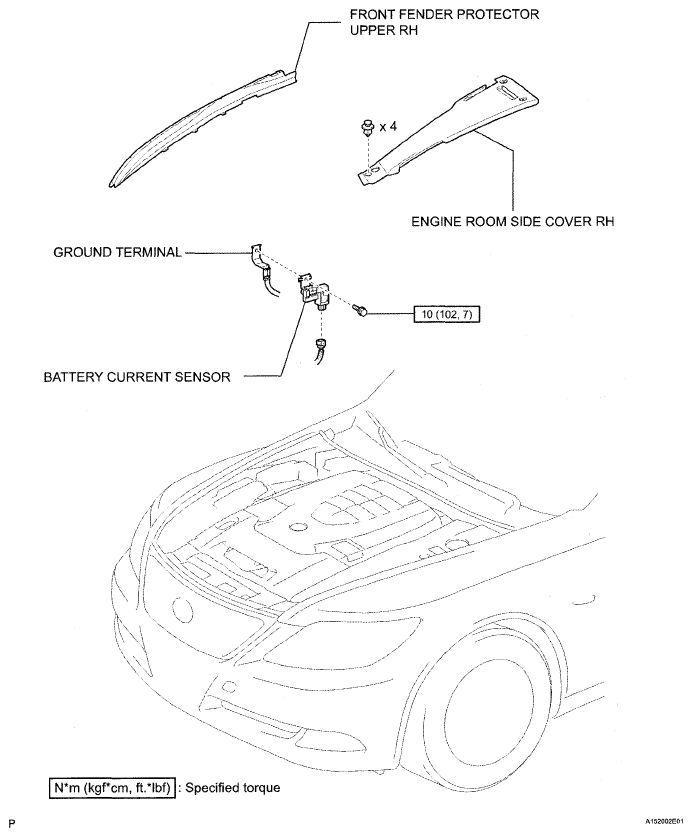 FRONT FENDER PROTECTOR
UPPER RH

x 4

ENGINE ROOM SIDE COVER RH

GROUND TERMINAL

10 (102, 7)

BATTERY CURRENT SENSOR

N*m (kgf*cm, ft.*lbf) : Specified torque

P

A152002E01