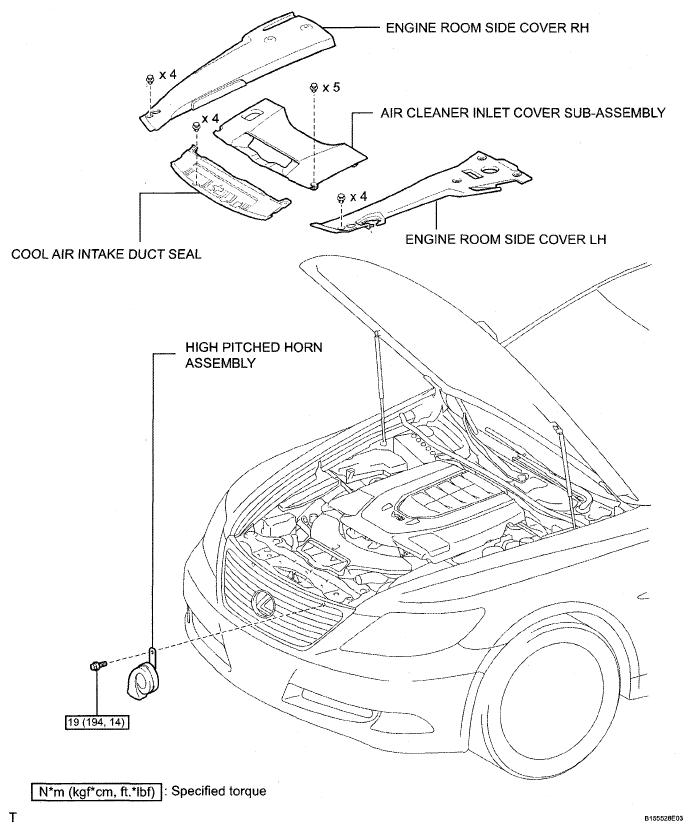 ENGINE ROOM SIDE COVER RH

x 4

x 5

x 4

AIR CLEANER INLET COVER SUB-ASSEMBLY

x 4

ENGINE ROOM SIDE COVER LH

COOL AIR INTAKE DUCT SEAL

HIGH PITCHED HORN ASSEMBLY

19 (194, 14)

N*m (kgf*cm, ft.*lbf) : Specified torque

T

B155528E03