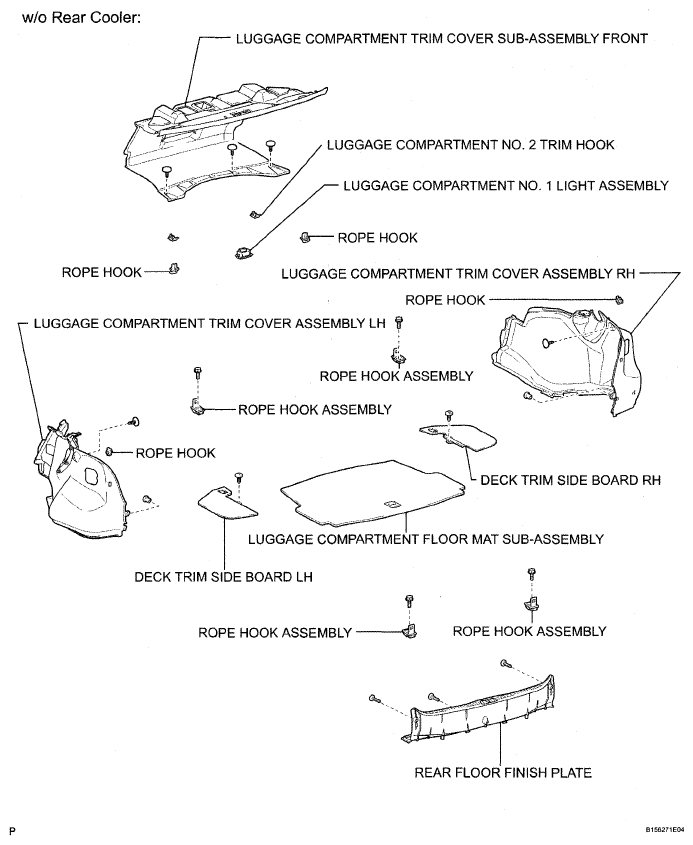 w/o Rear Cooler:

LUGGAGE COMPARTMENT TRIM COVER SUB-ASSEMBLY FRONT

LUGGAGE COMPARTMENT NO. 2 TRIM HOOK

LUGGAGE COMPARTMENT NO. 1 LIGHT ASSEMBLY

ROPE HOOK

ROPE HOOK

LUGGAGE COMPARTMENT TRIM COVER ASSEMBLY RH

ROPE HOOK

LUGGAGE COMPARTMENT TRIM COVER ASSEMBLY LH

ROPE HOOK ASSEMBLY

ROPE HOOK ASSEMBLY

ROPE HOOK

DECK TRIM SIDE BOARD RH

LUGGAGE COMPARTMENT FLOOR MAT SUB-ASSEMBLY

DECK TRIM SIDE BOARD LH

ROPE HOOK ASSEMBLY

ROPE HOOK ASSEMBLY

REAR FLOOR FINISH PLATE

P

B156271E04