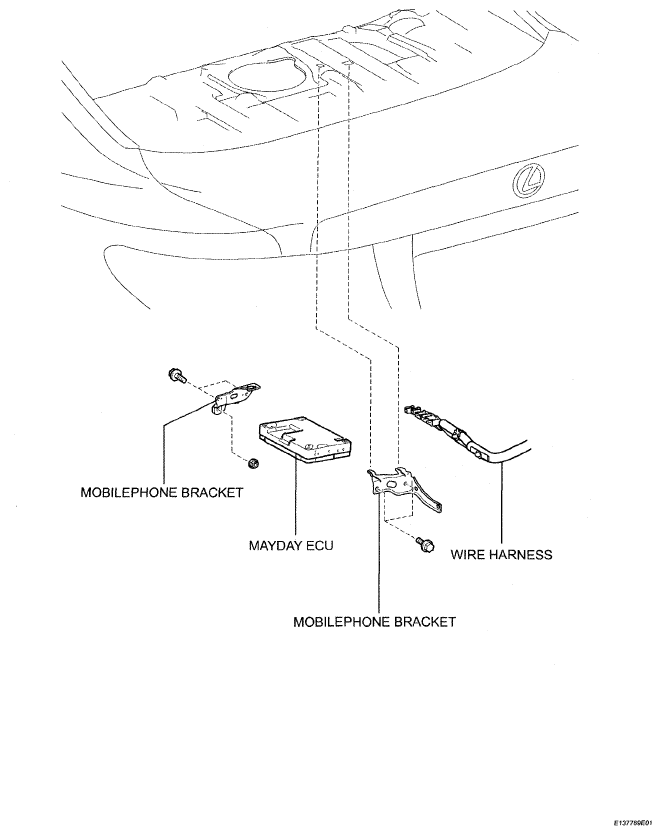 MOBILEPHONE BRACKET

MAYDAY ECU

WIRE HARNESS

MOBILEPHONE BRACKET

E137789E01