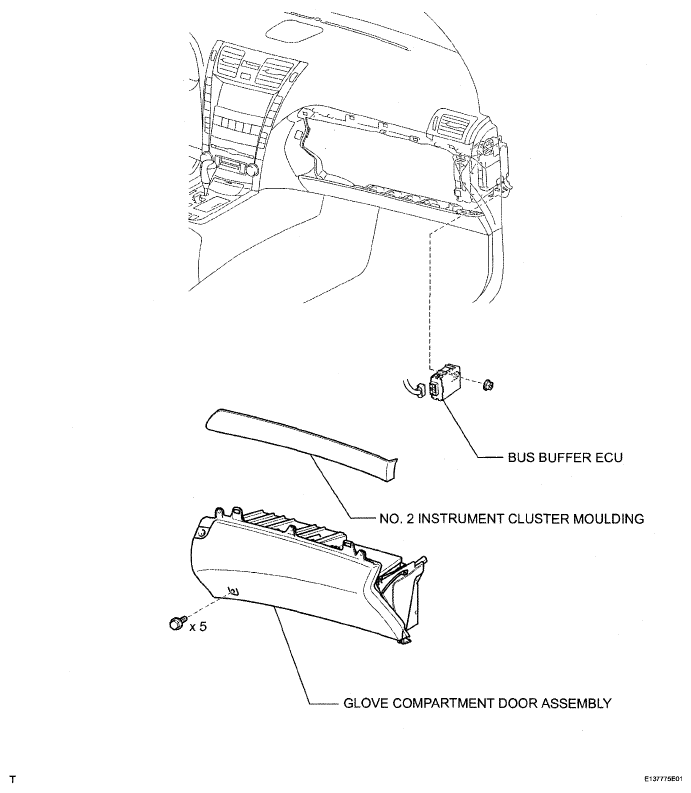 BUS BUFFER ECU

NO. 2 INSTRUMENT CLUSTER MOULDING

x 5

GLOVE COMPARTMENT DOOR ASSEMBLY

T

E137775E01