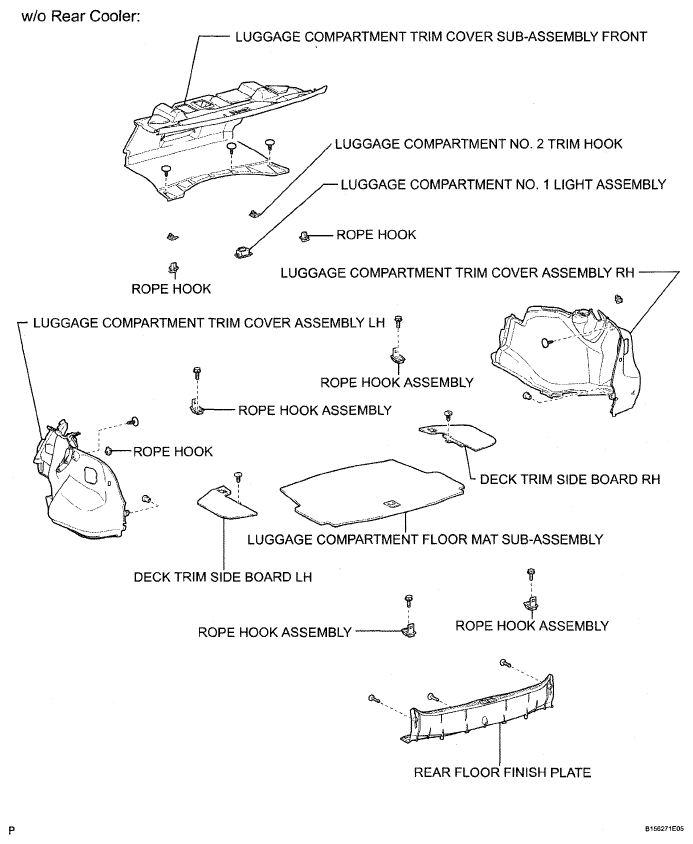 w/o Rear Cooler:

LUGGAGE COMPARTMENT TRIM COVER SUB-ASSEMBLY FRONT

LUGGAGE COMPARTMENT NO. 2 TRIM HOOK

LUGGAGE COMPARTMENT NO. 1 LIGHT ASSEMBLY

ROPE HOOK

ROPE HOOK

LUGGAGE COMPARTMENT TRIM COVER ASSEMBLY RH

LUGGAGE COMPARTMENT TRIM COVER ASSEMBLY LH

ROPE HOOK ASSEMBLY

ROPE HOOK ASSEMBLY

ROPE HOOK

DECK TRIM SIDE BOARD RH

LUGGAGE COMPARTMENT FLOOR MAT SUB-ASSEMBLY

DECK TRIM SIDE BOARD LH

ROPE HOOK ASSEMBLY

ROPE HOOK ASSEMBLY

REAR FLOOR FINISH PLATE

P

B156271E05