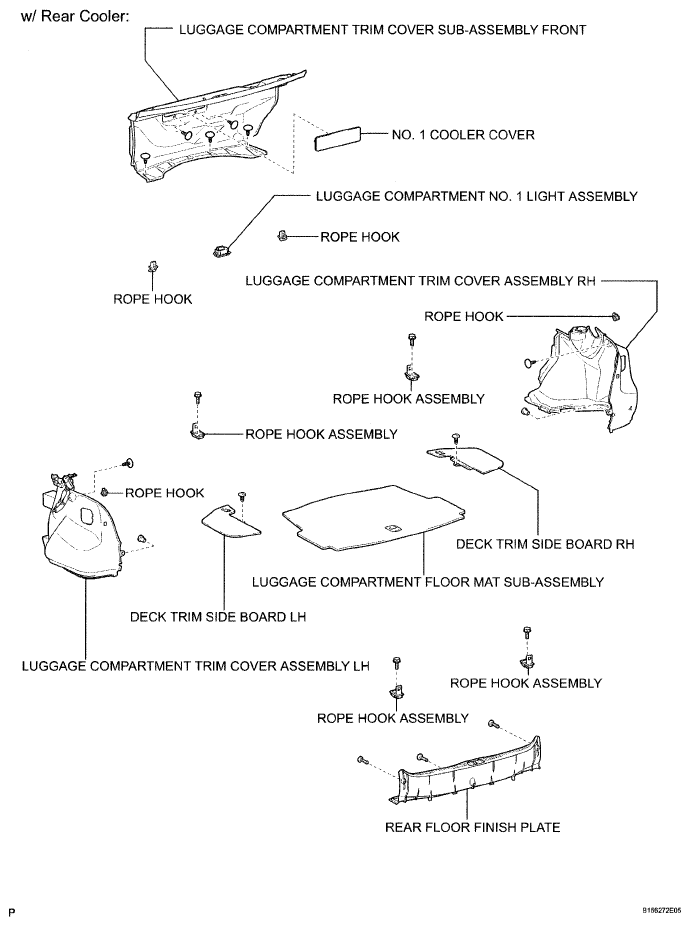 w/ Rear Cooler:

LUGGAGE COMPARTMENT TRIM COVER SUB-ASSEMBLY FRONT

NO. 1 COOLER COVER

LUGGAGE COMPARTMENT NO. 1 LIGHT ASSEMBLY

ROPE HOOK

ROPE HOOK

LUGGAGE COMPARTMENT TRIM COVER ASSEMBLY RH

ROPE HOOK

ROPE HOOK ASSEMBLY

ROPE HOOK ASSEMBLY

ROPE HOOK

DECK TRIM SIDE BOARD RH

LUGGAGE COMPARTMENT FLOOR MAT SUB-ASSEMBLY

DECK TRIM SIDE BOARD LH

LUGGAGE COMPARTMENT TRIM COVER ASSEMBLY LH

ROPE HOOK ASSEMBLY

ROPE HOOK ASSEMBLY

REAR FLOOR FINISH PLATE

P

B186272E05