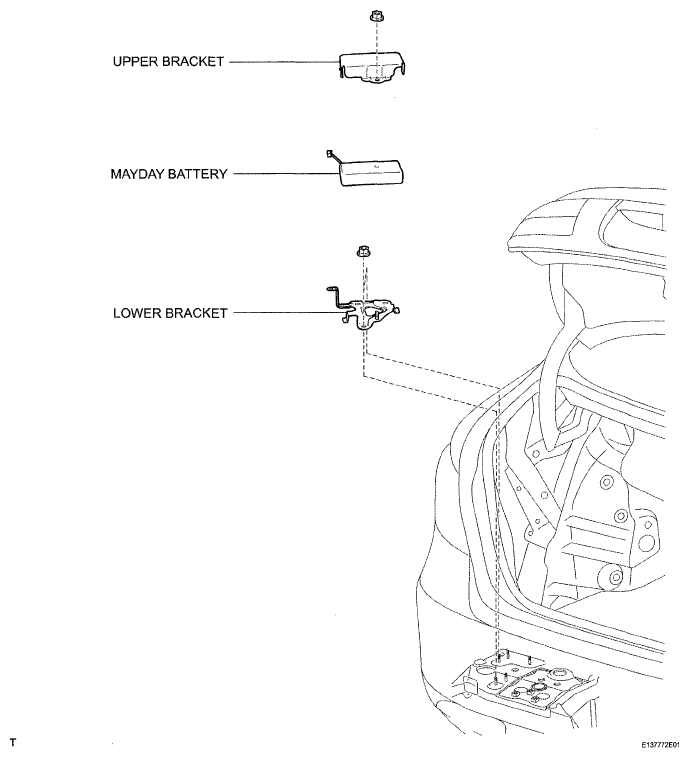 UPPER BRACKET

MAYDAY BATTERY

LOWER BRACKET

T

E137772E01