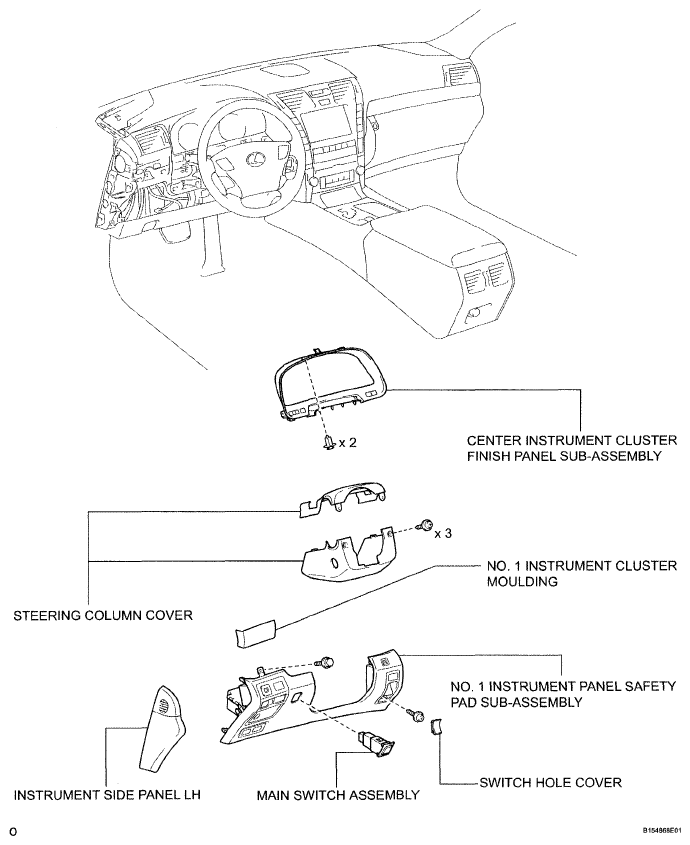 x 2

CENTER INSTRUMENT CLUSTER FINISH PANEL SUB-ASSEMBLY

x 3

NO. 1 INSTRUMENT CLUSTER MOULDING

STEERING COLUMN COVER

NO. 1 INSTRUMENT PANEL SAFETY PAD SUB-ASSEMBLY

INSTRUMENT SIDE PANEL LH

MAIN SWITCH ASSEMBLY

SWITCH HOLE COVER

O

B154868E01