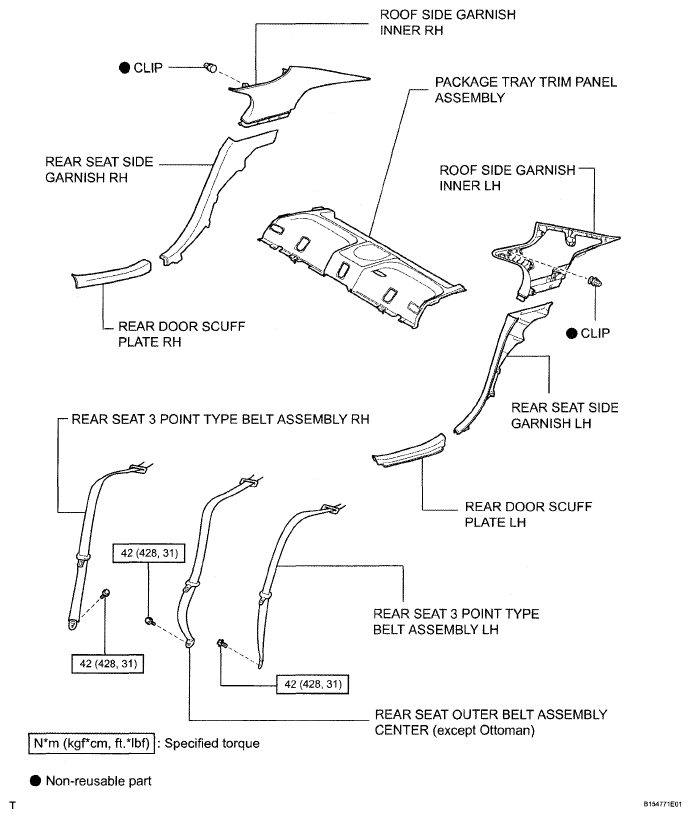 ROOF SIDE GARNISH INNER RH

● CLIP

PACKAGE TRAY TRIM PANEL ASSEMBLY

REAR SEAT SIDE GARNISH RH

ROOF SIDE GARNISH INNER LH

REAR DOOR SCUFF PLATE RH

● CLIP

REAR SEAT SIDE GARNISH LH

REAR SEAT 3 POINT TYPE BELT ASSEMBLY RH

REAR DOOR SCUFF PLATE LH

42 (428, 31)

REAR SEAT 3 POINT TYPE BELT ASSEMBLY LH

42 (428, 31)

42 (428, 31)

REAR SEAT OUTER BELT ASSEMBLY CENTER (except Ottoman)

N*m (kgf*cm, ft.*lbf) : Specified torque

● Non-reusable part

T

B154771E01