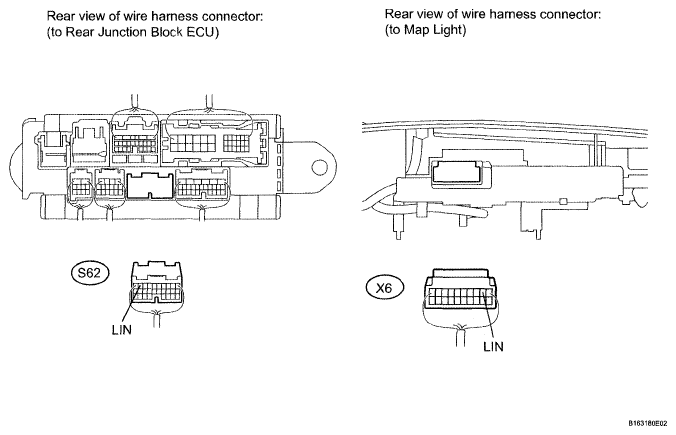 Rear view of wire harness connector:
(to Rear Junction Block ECU)

S62

LIN

Rear view of wire harness connector:
(to Map Light)

X6

LIN

B163180E02