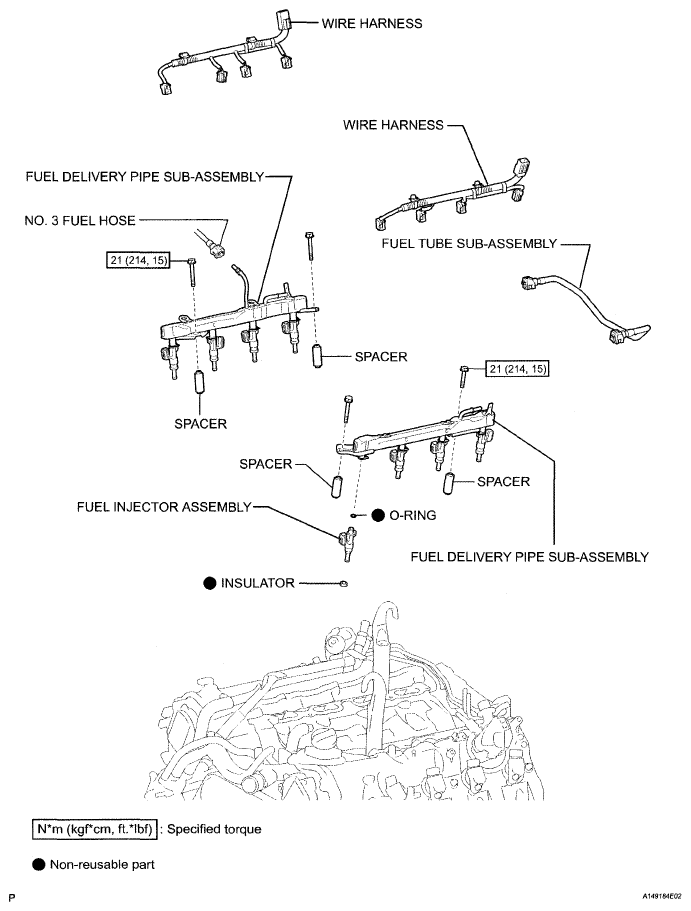 WIRE HARNESS

WIRE HARNESS

FUEL DELIVERY PIPE SUB-ASSEMBLY

NO. 3 FUEL HOSE

FUEL TUBE SUB-ASSEMBLY

21 (214, 15)

SPACER

SPACER

21 (214, 15)

SPACER

SPACER

FUEL INJECTOR ASSEMBLY

● O-RING

FUEL DELIVERY PIPE SUB-ASSEMBLY

● INSULATOR

N*m (kgf*cm, ft.*lbf) : Specified torque

● Non-reusable part

P

A149184E02