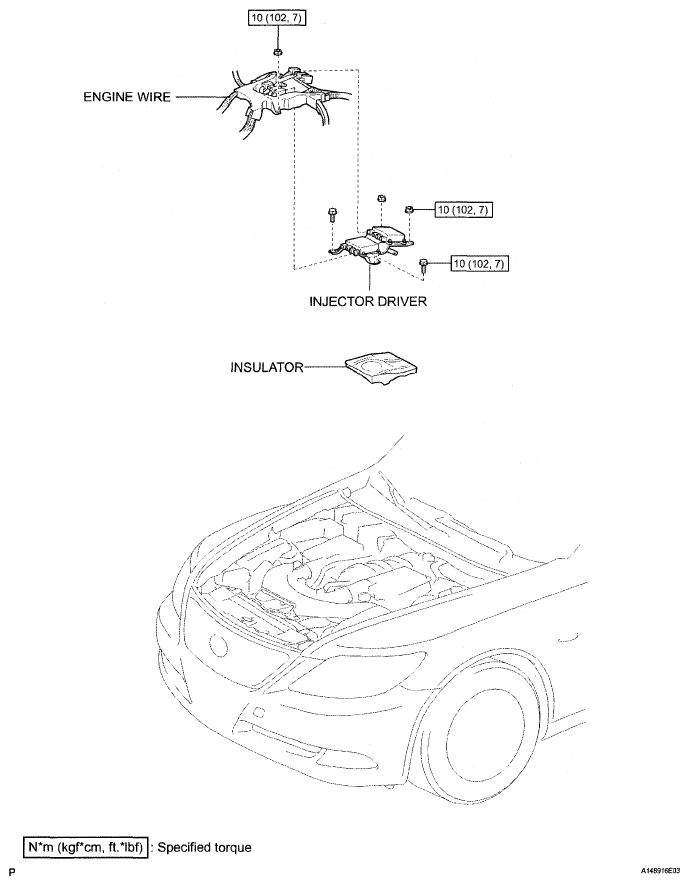 10 (102, 7)

ENGINE WIRE

10 (102, 7)

10 (102, 7)

INJECTOR DRIVER

INSULATOR

N*m (kgf*cm, ft.*lbf) : Specified torque

P

A148916E03