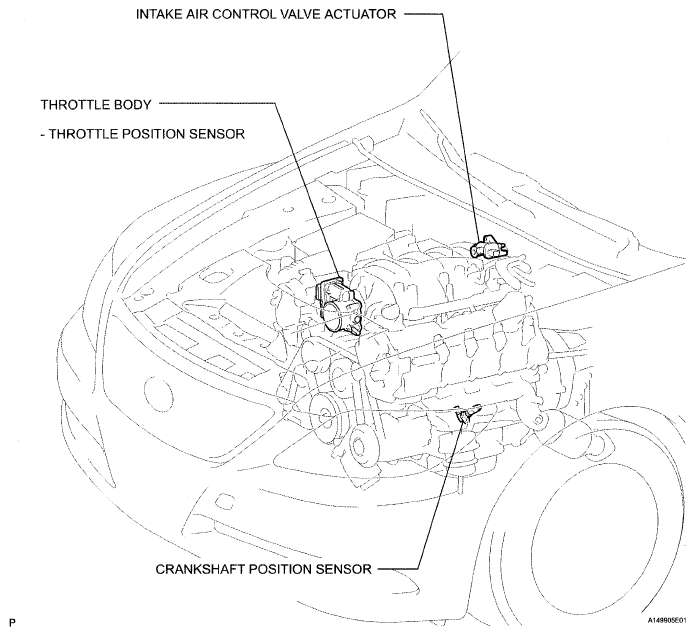 INTAKE AIR CONTROL VALVE ACTUATOR

THROTTLE BODY

- THROTTLE POSITION SENSOR

CRANKSHAFT POSITION SENSOR

P

A149905E01