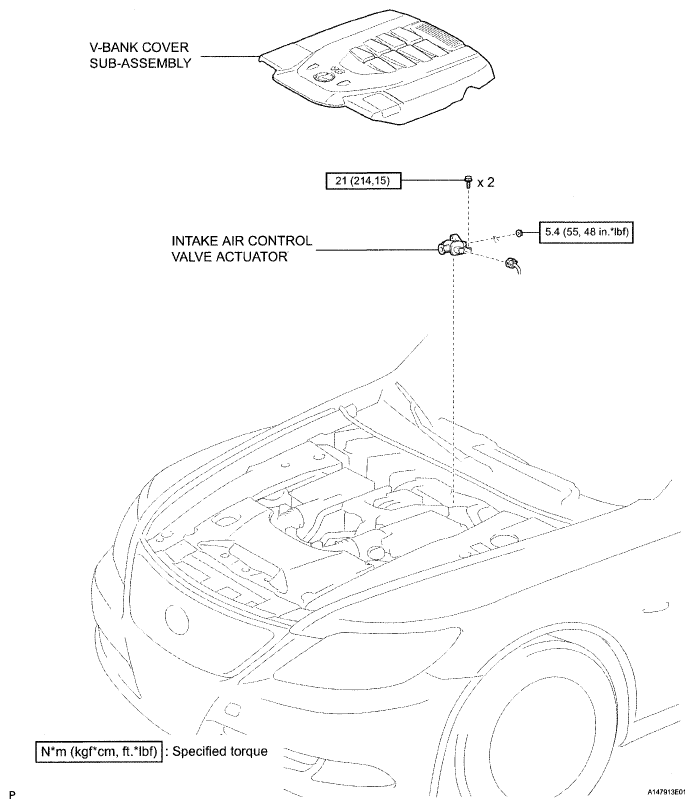 V-BANK COVER SUB-ASSEMBLY

21 (214,15)

x 2

INTAKE AIR CONTROL VALVE ACTUATOR

5.4 (55, 48 in.*lbf)

N*m (kgf*cm, ft.*lbf) : Specified torque

P

A147913E01