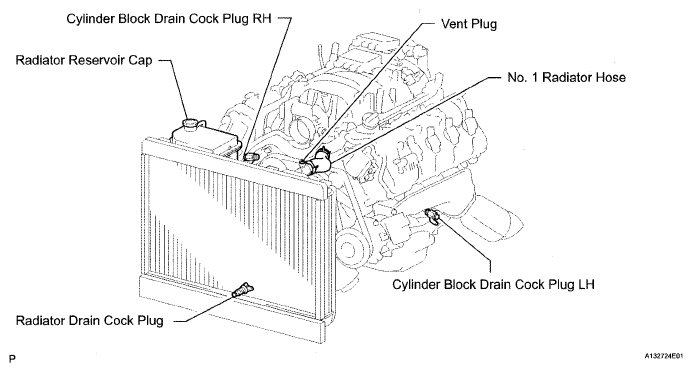 Cylinder Block Drain Cock Plug RH

Vent Plug

Radiator Reservoir Cap

No. 1 Radiator Hose

Cylinder Block Drain Cock Plug LH

Radiator Drain Cock Plug

P

A132724E01