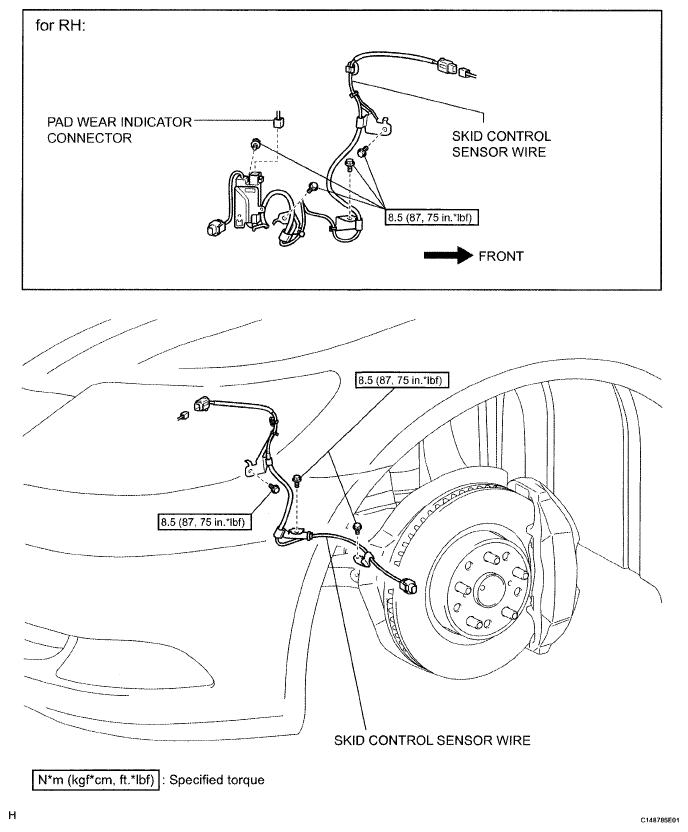 for RH:

PAD WEAR INDICATOR CONNECTOR

SKID CONTROL SENSOR WIRE

8.5 (87, 75 in.*lbf)

FRONT

8.5 (87, 75 in.*lbf)

8.5 (87, 75 in.*lbf)

SKID CONTROL SENSOR WIRE

N*m (kgf*cm, ft.*lbf) : Specified torque

H

C148785E01