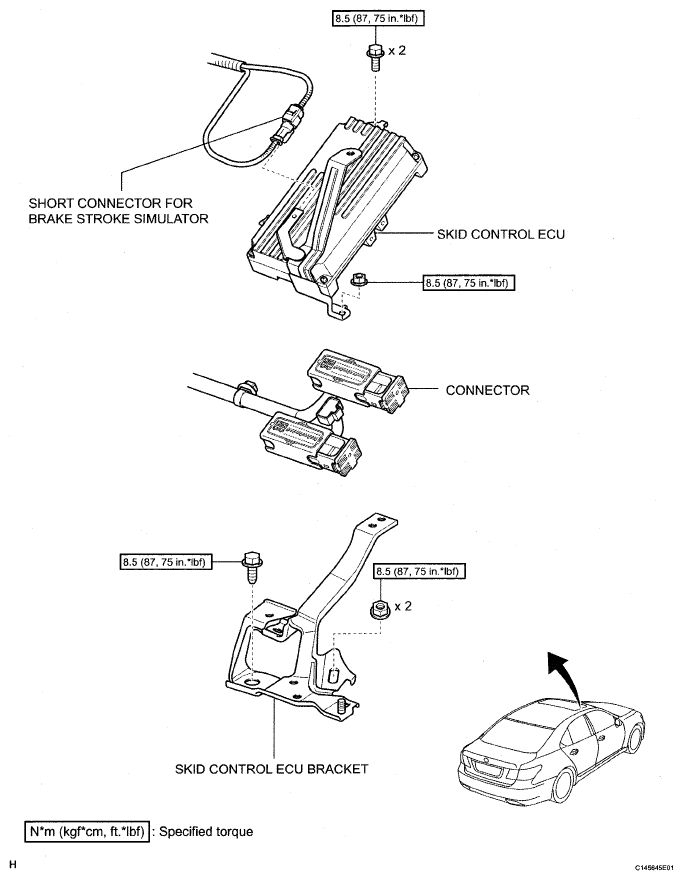 8.5 (87, 75 in.*lbf)

x 2

SHORT CONNECTOR FOR BRAKE STROKE SIMULATOR

SKID CONTROL ECU

8.5 (87, 75 in.*lbf)

CONNECTOR

8.5 (87, 75 in.*lbf)

8.5 (87, 75 in.*lbf)

x 2

SKID CONTROL ECU BRACKET

N*m (kgf*cm, ft.*lbf) : Specified torque

H

C145645E01