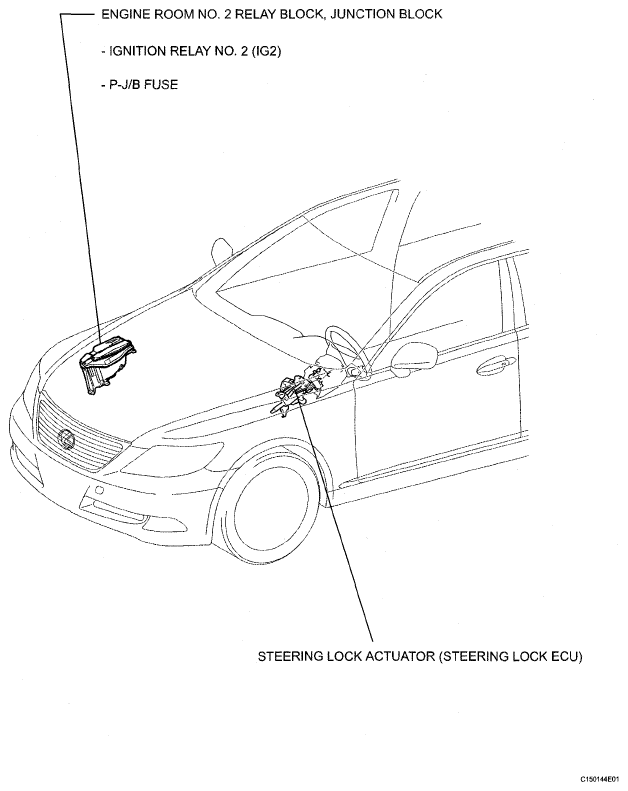 ENGINE ROOM NO. 2 RELAY BLOCK, JUNCTION BLOCK

- IGNITION RELAY NO. 2 (IG2)

- P-J/B FUSE

STEERING LOCK ACTUATOR (STEERING LOCK ECU)

C150144E01