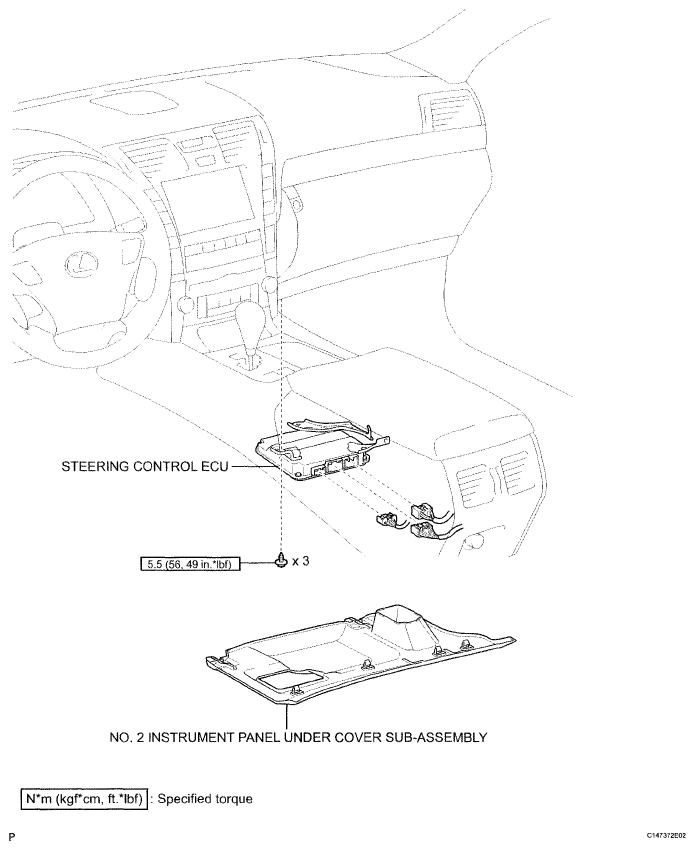 STEERING CONTROL ECU

5.5 (56, 49 in.*lbf)

x 3

NO. 2 INSTRUMENT PANEL UNDER COVER SUB-ASSEMBLY

N*m (kgf*cm, ft.*lbf) : Specified torque

P

C147372E02