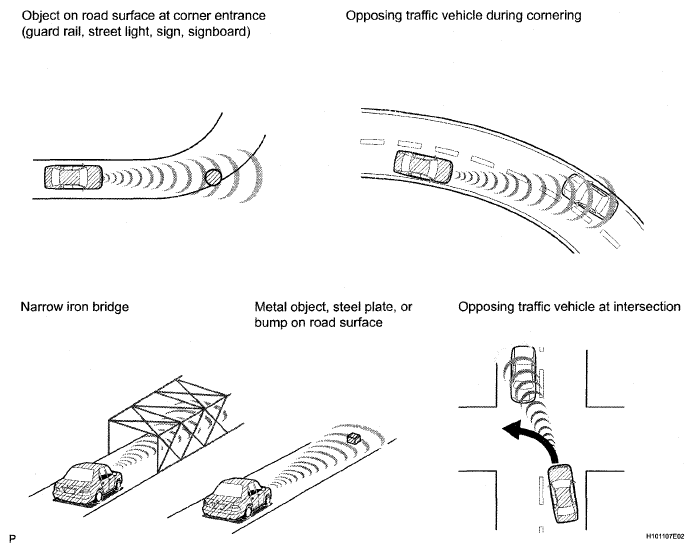 Object on road surface at corner entrance (guard rail, street light, sign, signboard)

Opposing traffic vehicle during cornering

Narrow iron bridge

Metal object, steel plate, or bump on road surface

Opposing traffic vehicle at intersection

P

H101107E02