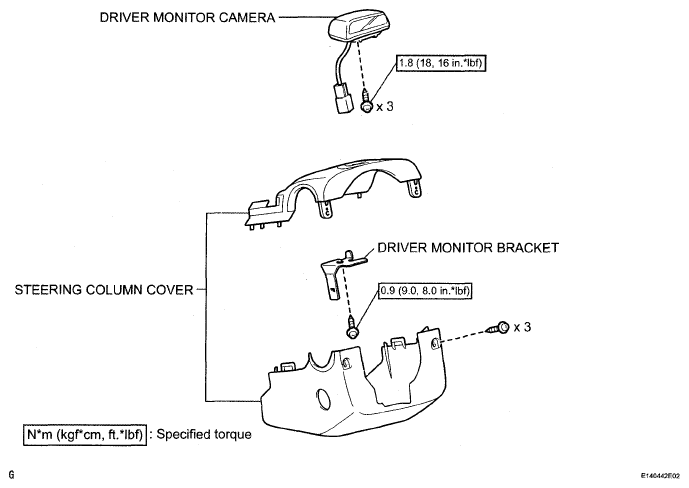 DRIVER MONITOR CAMERA

1.8 (18, 16 in.*lbf)

x 3

DRIVER MONITOR BRACKET

STEERING COLUMN COVER

0.9 (9.0, 8.0 in.*lbf)

x 3

N*m (kgf*cm, ft.*lbf) : Specified torque

G

E140442E02