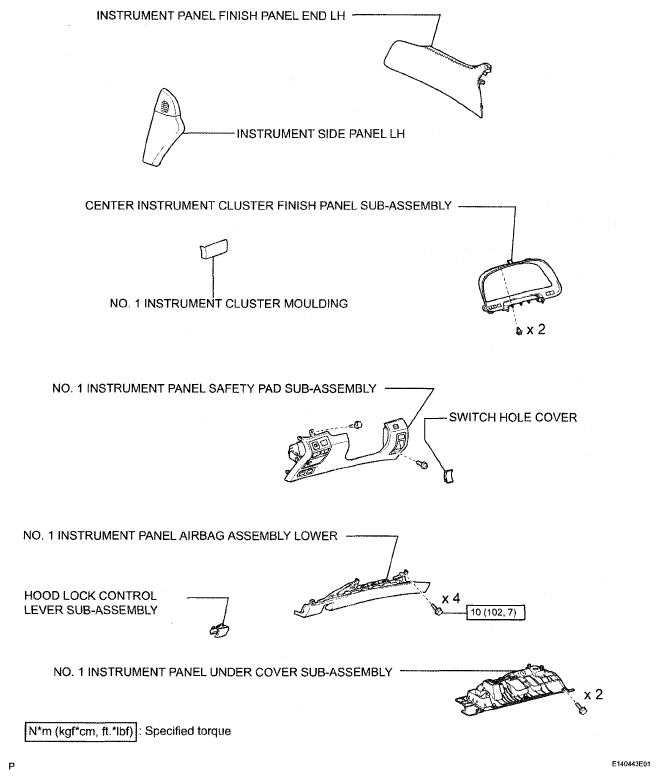 INSTRUMENT PANEL FINISH PANEL END LH

INSTRUMENT SIDE PANEL LH

CENTER INSTRUMENT CLUSTER FINISH PANEL SUB-ASSEMBLY

NO. 1 INSTRUMENT CLUSTER MOULDING

x 2

NO. 1 INSTRUMENT PANEL SAFETY PAD SUB-ASSEMBLY

SWITCH HOLE COVER

NO. 1 INSTRUMENT PANEL AIRBAG ASSEMBLY LOWER

HOOD LOCK CONTROL LEVER SUB-ASSEMBLY

x 4

10 (102, 7)

NO. 1 INSTRUMENT PANEL UNDER COVER SUB-ASSEMBLY

x 2

N*m (kgf*cm, ft.*lbf) : Specified torque

P

E140443E01