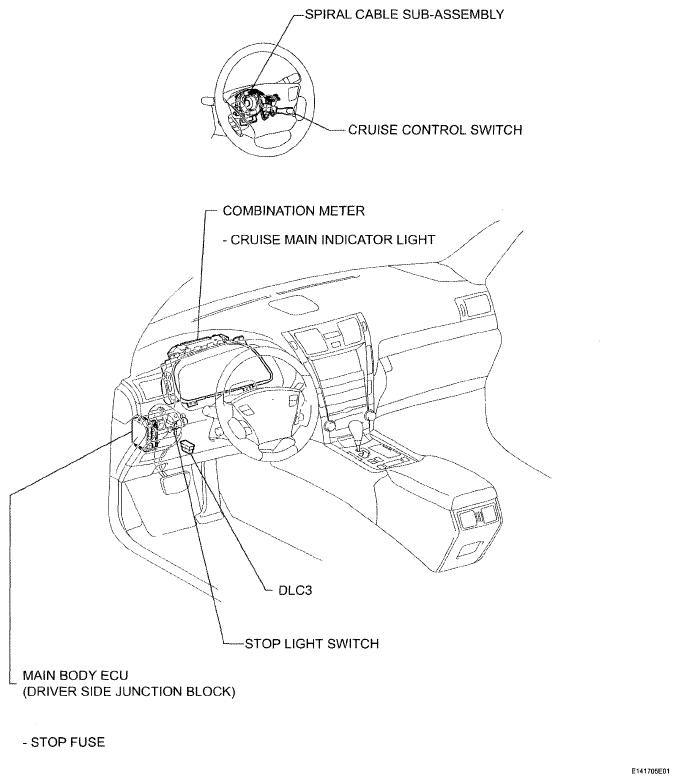 SPIRAL CABLE SUB-ASSEMBLY

CRUISE CONTROL SWITCH

COMBINATION METER

- CRUISE MAIN INDICATOR LIGHT

DLC3

STOP LIGHT SWITCH

MAIN BODY ECU
(DRIVER SIDE JUNCTION BLOCK)

- STOP FUSE

E141705E01