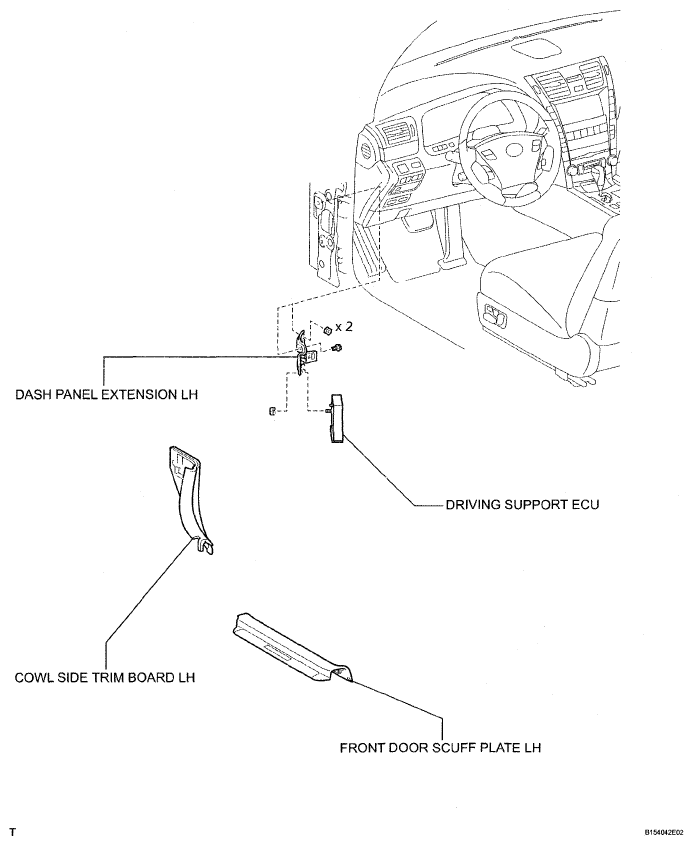 x 2

DASH PANEL EXTENSION LH

DRIVING SUPPORT ECU

COWL SIDE TRIM BOARD LH

FRONT DOOR SCUFF PLATE LH

T

B154042E02