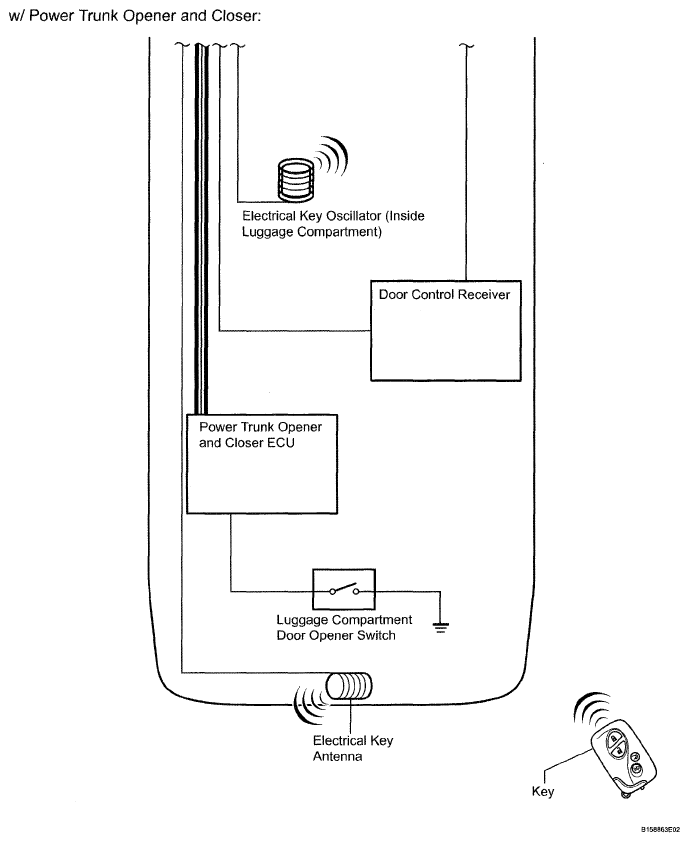 w/ Power Trunk Opener and Closer:

Electrical Key Oscillator (Inside Luggage Compartment)

Door Control Receiver

Power Trunk Opener and Closer ECU

Luggage Compartment Door Opener Switch

Electrical Key Antenna

Key

B158863E02