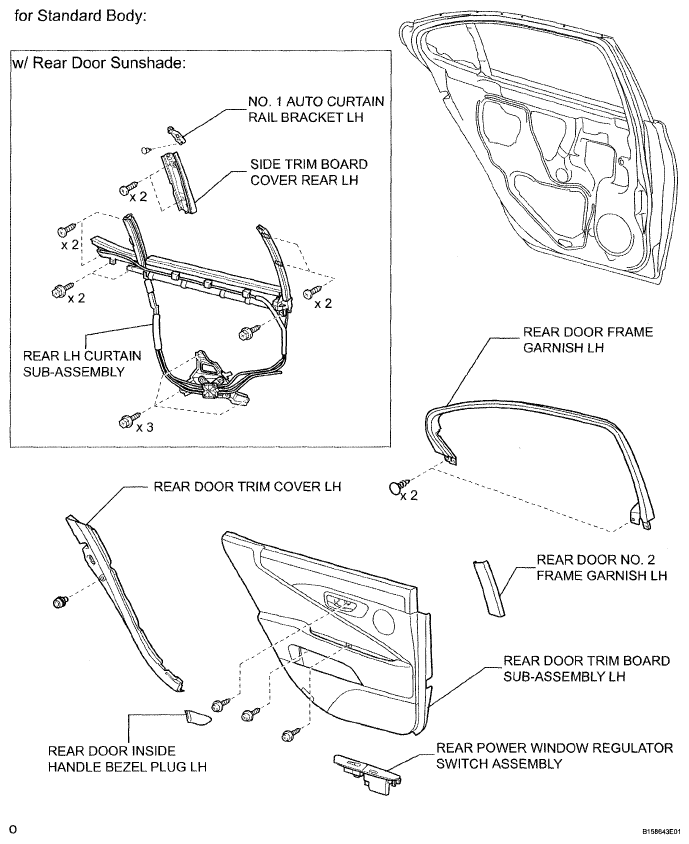 for Standard Body:

w/ Rear Door Sunshade:

NO. 1 AUTO CURTAIN RAIL BRACKET LH

SIDE TRIM BOARD COVER REAR LH

x 2

x 2

x 2

x 2

REAR LH CURTAIN SUB-ASSEMBLY

x 3

REAR DOOR FRAME GARNISH LH

x 2

REAR DOOR TRIM COVER LH

REAR DOOR NO. 2 FRAME GARNISH LH

REAR DOOR TRIM BOARD SUB-ASSEMBLY LH

REAR DOOR INSIDE HANDLE BEZEL PLUG LH

REAR POWER WINDOW REGULATOR SWITCH ASSEMBLY

O

B158643E01