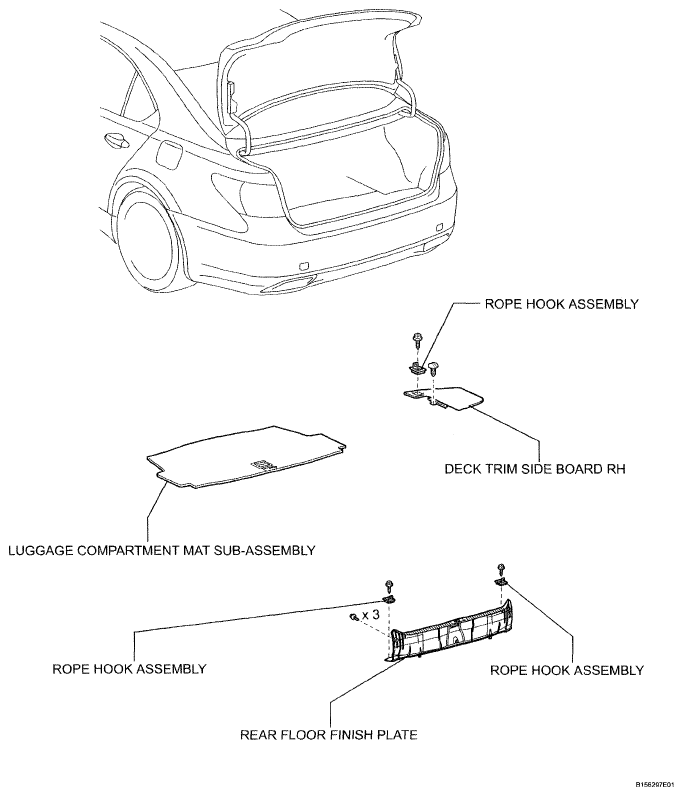 ROPE HOOK ASSEMBLY

DECK TRIM SIDE BOARD RH

LUGGAGE COMPARTMENT MAT SUB-ASSEMBLY

x 3

ROPE HOOK ASSEMBLY

ROPE HOOK ASSEMBLY

REAR FLOOR FINISH PLATE

B156207E01