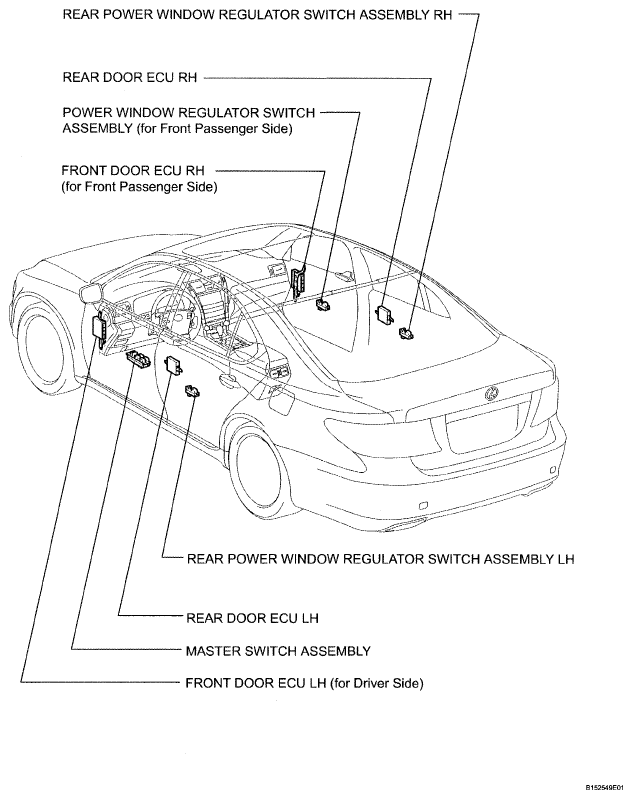 REAR POWER WINDOW REGULATOR SWITCH ASSEMBLY RH

REAR DOOR ECU RH

POWER WINDOW REGULATOR SWITCH ASSEMBLY (for Front Passenger Side)

FRONT DOOR ECU RH (for Front Passenger Side)

REAR POWER WINDOW REGULATOR SWITCH ASSEMBLY LH

REAR DOOR ECU LH

MASTER SWITCH ASSEMBLY

FRONT DOOR ECU LH (for Driver Side)

B152549E01