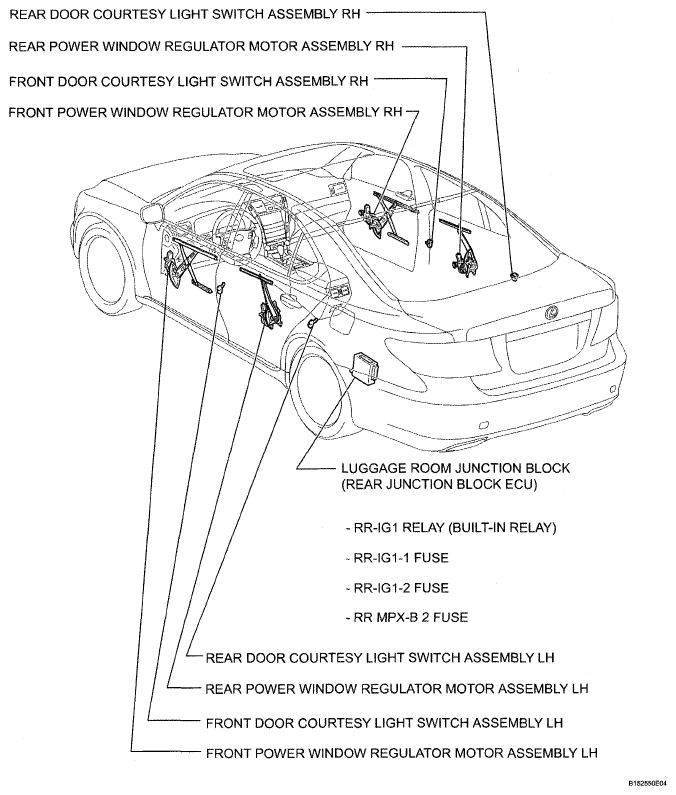 REAR DOOR COURTESY LIGHT SWITCH ASSEMBLY RH

REAR POWER WINDOW REGULATOR MOTOR ASSEMBLY RH

FRONT DOOR COURTESY LIGHT SWITCH ASSEMBLY RH

FRONT POWER WINDOW REGULATOR MOTOR ASSEMBLY RH

LUGGAGE ROOM JUNCTION BLOCK (REAR JUNCTION BLOCK ECU)

- RR-IG1 RELAY (BUILT-IN RELAY)

- RR-IG1-1 FUSE

- RR-IG1-2 FUSE

- RR MPX-B 2 FUSE

REAR DOOR COURTESY LIGHT SWITCH ASSEMBLY LH

REAR POWER WINDOW REGULATOR MOTOR ASSEMBLY LH

FRONT DOOR COURTESY LIGHT SWITCH ASSEMBLY LH

FRONT POWER WINDOW REGULATOR MOTOR ASSEMBLY LH

B152550E04