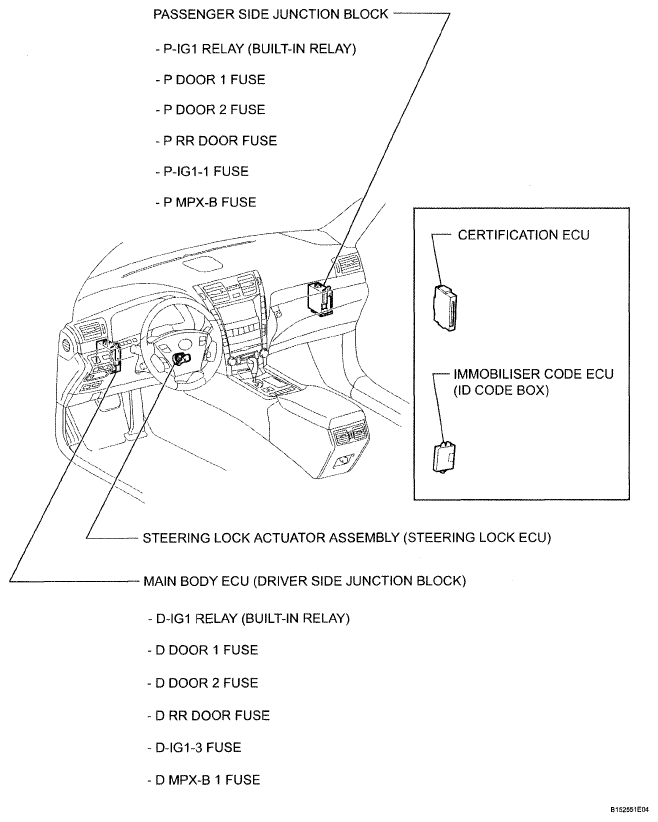 PASSENGER SIDE JUNCTION BLOCK

- P-IG1 RELAY (BUILT-IN RELAY)

- P DOOR 1 FUSE

- P DOOR 2 FUSE

- P RR DOOR FUSE

- P-IG1-1 FUSE

- P MPX-B FUSE

CERTIFICATION ECU

IMMOBILISER CODE ECU (ID CODE BOX)

STEERING LOCK ACTUATOR ASSEMBLY (STEERING LOCK ECU)

MAIN BODY ECU (DRIVER SIDE JUNCTION BLOCK)

- D-IG1 RELAY (BUILT-IN RELAY)

- D DOOR 1 FUSE

- D DOOR 2 FUSE

- D RR DOOR FUSE

- D-IG1-3 FUSE

- D MPX-B 1 FUSE

B152551E04