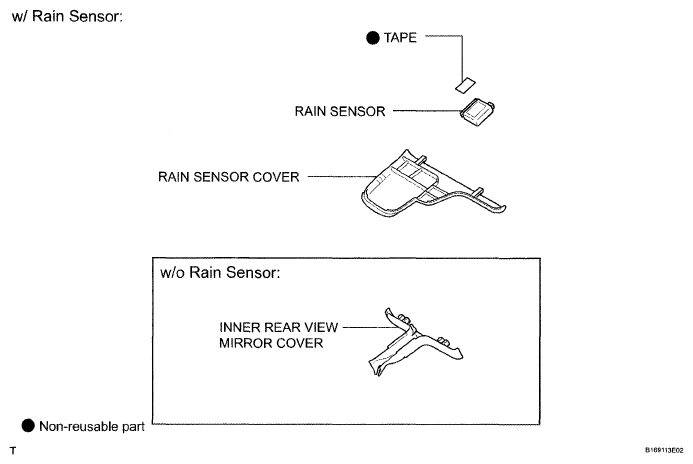 w/ Rain Sensor:

● TAPE

RAIN SENSOR

RAIN SENSOR COVER

w/o Rain Sensor:

INNER REAR VIEW MIRROR COVER

● Non-reusable part

T

B169113E02