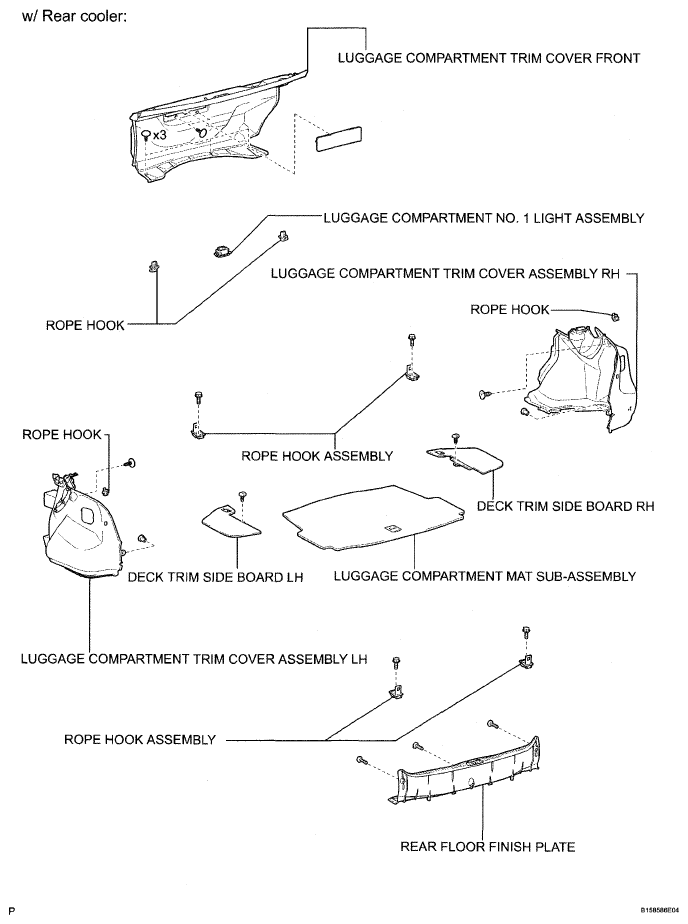 w/ Rear cooler:

LUGGAGE COMPARTMENT TRIM COVER FRONT

x3

LUGGAGE COMPARTMENT NO. 1 LIGHT ASSEMBLY

LUGGAGE COMPARTMENT TRIM COVER ASSEMBLY RH

ROPE HOOK

ROPE HOOK

ROPE HOOK

ROPE HOOK ASSEMBLY

DECK TRIM SIDE BOARD RH

DECK TRIM SIDE BOARD LH

LUGGAGE COMPARTMENT MAT SUB-ASSEMBLY

LUGGAGE COMPARTMENT TRIM COVER ASSEMBLY LH

ROPE HOOK ASSEMBLY

REAR FLOOR FINISH PLATE

P

B158586E04