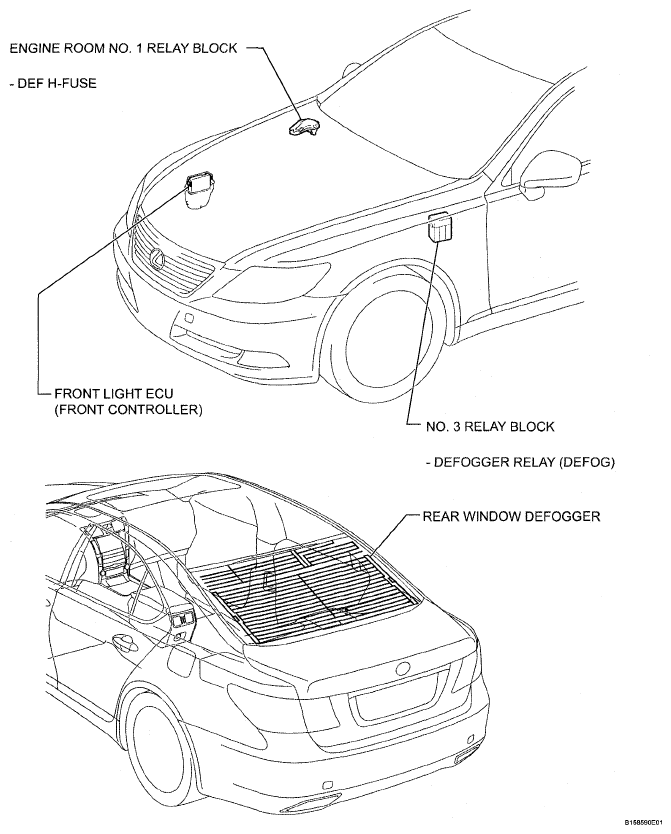 ENGINE ROOM NO. 1 RELAY BLOCK

- DEF H-FUSE

FRONT LIGHT ECU
(FRONT CONTROLLER)

NO. 3 RELAY BLOCK

- DEFOGGER RELAY (DEFOG)

REAR WINDOW DEFOGGER

B158590E01