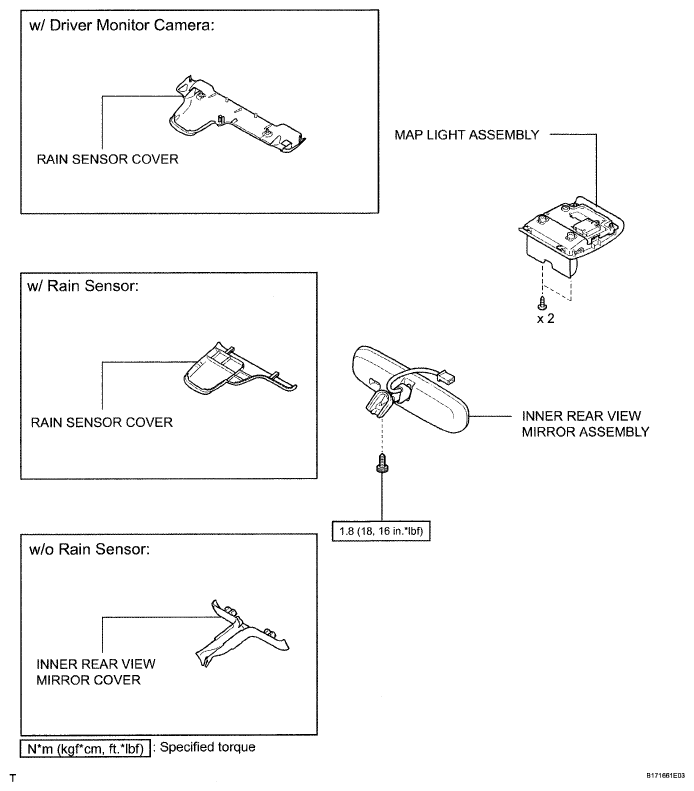 w/ Driver Monitor Camera:

RAIN SENSOR COVER

MAP LIGHT ASSEMBLY

x 2

w/ Rain Sensor:

RAIN SENSOR COVER

INNER REAR VIEW MIRROR ASSEMBLY

1.8 (18, 16 in.*lbf)

w/o Rain Sensor:

INNER REAR VIEW MIRROR COVER

N*m (kgf*cm, ft.*lbf) : Specified torque

T

B171661E03