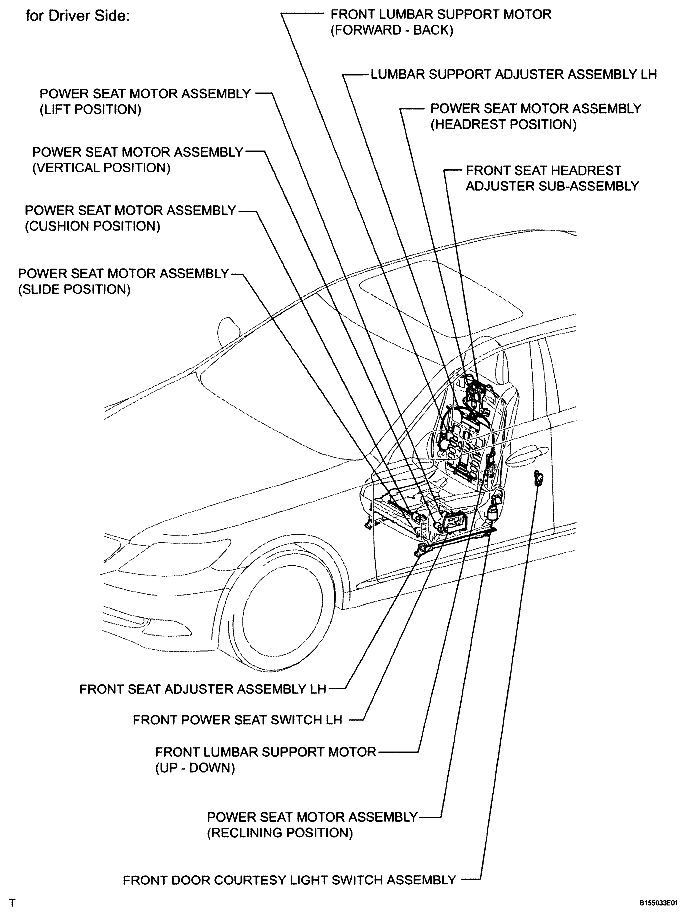 for Driver Side:

FRONT LUMBAR SUPPORT MOTOR (FORWARD - BACK)

LUMBAR SUPPORT ADJUSTER ASSEMBLY LH

POWER SEAT MOTOR ASSEMBLY (LIFT POSITION)

POWER SEAT MOTOR ASSEMBLY (HEADREST POSITION)

POWER SEAT MOTOR ASSEMBLY (VERTICAL POSITION)

FRONT SEAT HEADREST ADJUSTER SUB-ASSEMBLY

POWER SEAT MOTOR ASSEMBLY (CUSHION POSITION)

POWER SEAT MOTOR ASSEMBLY (SLIDE POSITION)

FRONT SEAT ADJUSTER ASSEMBLY LH

FRONT POWER SEAT SWITCH LH

FRONT LUMBAR SUPPORT MOTOR (UP - DOWN)

POWER SEAT MOTOR ASSEMBLY (RECLINING POSITION)

FRONT DOOR COURTESY LIGHT SWITCH ASSEMBLY

T

B155033E01