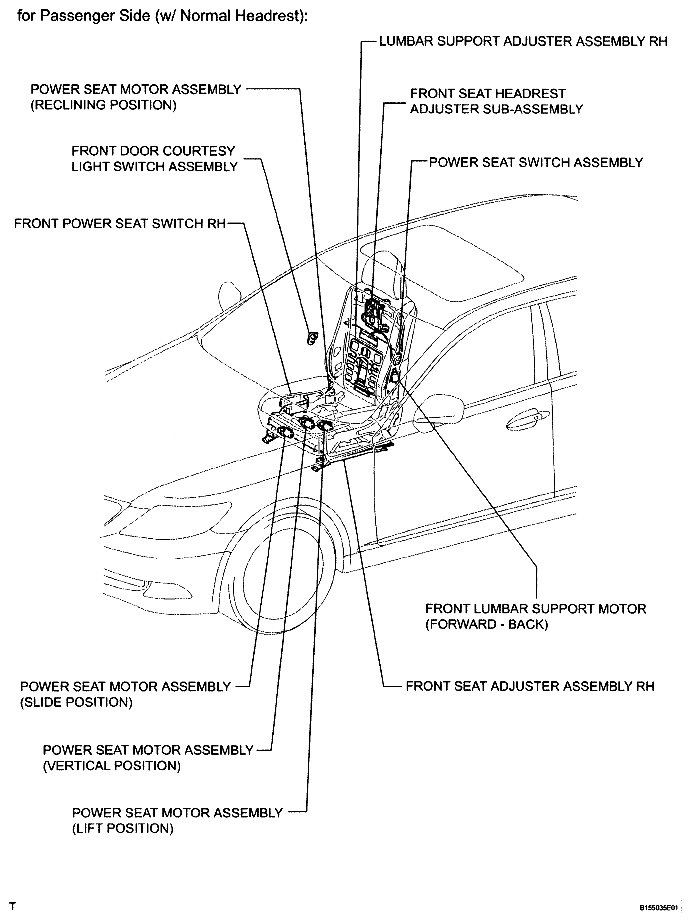 for Passenger Side (w/ Normal Headrest):

LUMBAR SUPPORT ADJUSTER ASSEMBLY RH

POWER SEAT MOTOR ASSEMBLY (RECLINING POSITION)

FRONT SEAT HEADREST ADJUSTER SUB-ASSEMBLY

FRONT DOOR COURTESY LIGHT SWITCH ASSEMBLY

POWER SEAT SWITCH ASSEMBLY

FRONT POWER SEAT SWITCH RH

FRONT LUMBAR SUPPORT MOTOR (FORWARD - BACK)

POWER SEAT MOTOR ASSEMBLY (SLIDE POSITION)

FRONT SEAT ADJUSTER ASSEMBLY RH

POWER SEAT MOTOR ASSEMBLY (VERTICAL POSITION)

POWER SEAT MOTOR ASSEMBLY (LIFT POSITION)

T

B155035E01