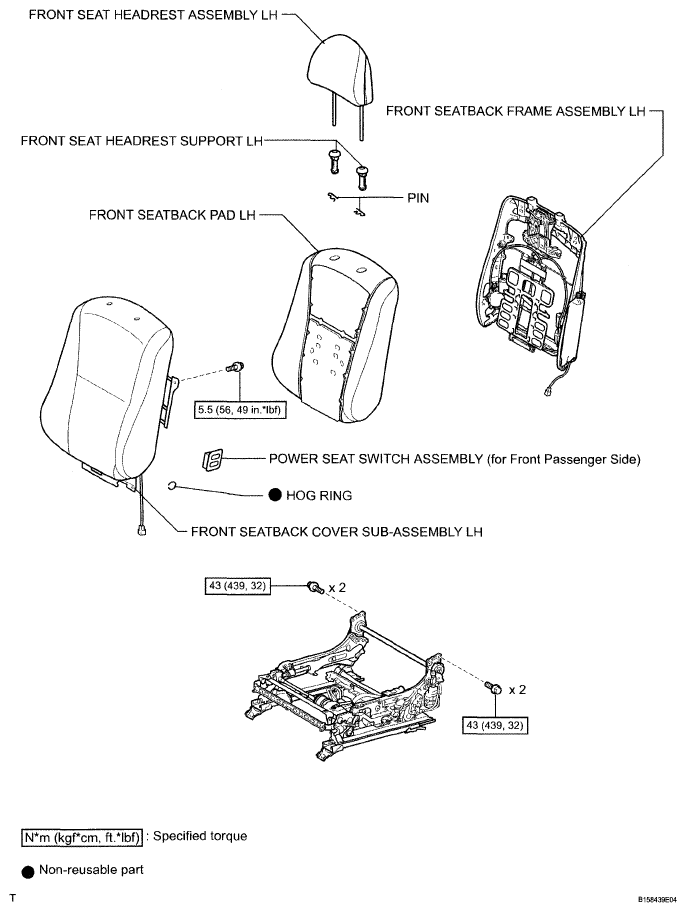 FRONT SEAT HEADREST ASSEMBLY LH

FRONT SEATBACK FRAME ASSEMBLY LH

FRONT SEAT HEADREST SUPPORT LH

PIN

FRONT SEATBACK PAD LH

5.5 (56, 49 in.*lbf)

POWER SEAT SWITCH ASSEMBLY (for Front Passenger Side)

● HOG RING

FRONT SEATBACK COVER SUB-ASSEMBLY LH

43 (439, 32)

x 2

x 2

43 (439, 32)

N*m (kgf*cm, ft.*lbf) : Specified torque

● Non-reusable part

T

B158439E04