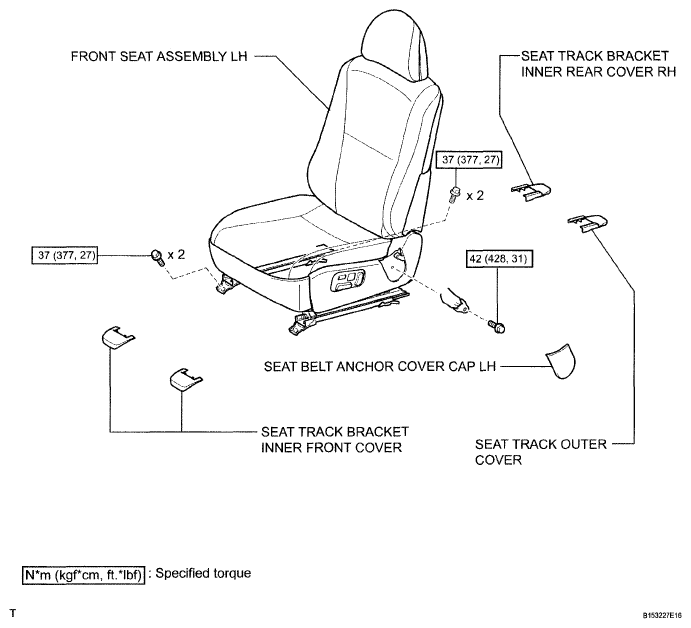 FRONT SEAT ASSEMBLY LH

SEAT TRACK BRACKET INNER REAR COVER RH

37 (377, 27)

x 2

37 (377, 27)

x 2

42 (428, 31)

SEAT BELT ANCHOR COVER CAP LH

SEAT TRACK BRACKET INNER FRONT COVER

SEAT TRACK OUTER COVER

N*m (kgf*cm, ft.*lbf) : Specified torque

T

B153227E16