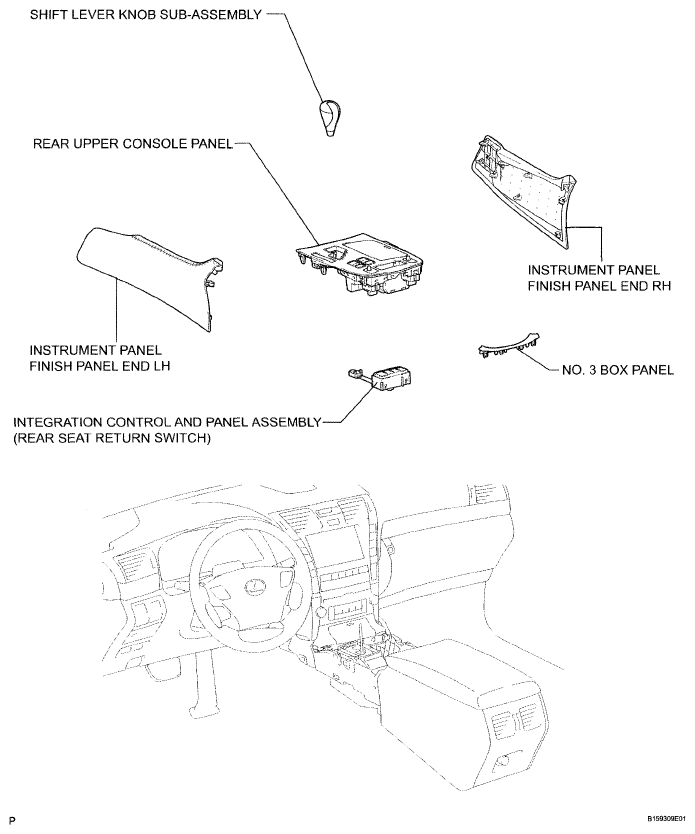 SHIFT LEVER KNOB SUB-ASSEMBLY

REAR UPPER CONSOLE PANEL

INSTRUMENT PANEL FINISH PANEL END RH

INSTRUMENT PANEL FINISH PANEL END LH

NO. 3 BOX PANEL

INTEGRATION CONTROL AND PANEL ASSEMBLY (REAR SEAT RETURN SWITCH)

P

B159309E01