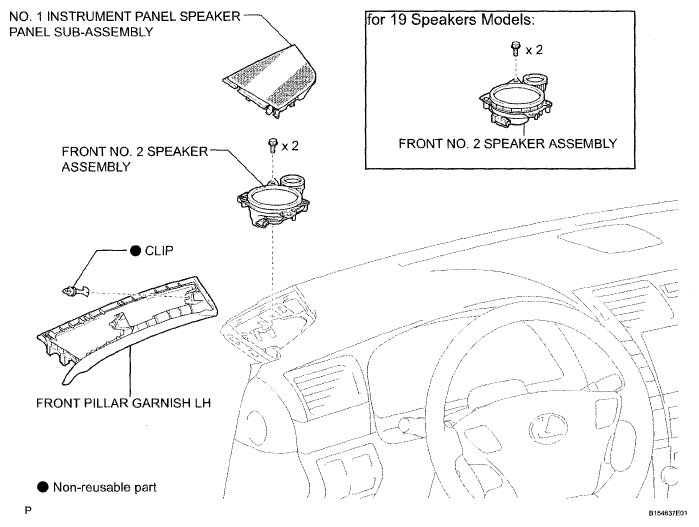 NO. 1 INSTRUMENT PANEL SPEAKER PANEL SUB-ASSEMBLY

for 19 Speakers Models:

x 2

FRONT NO. 2 SPEAKER ASSEMBLY

FRONT NO. 2 SPEAKER ASSEMBLY

x 2

● CLIP

FRONT PILLAR GARNISH LH

● Non-reusable part

P

B154637E01