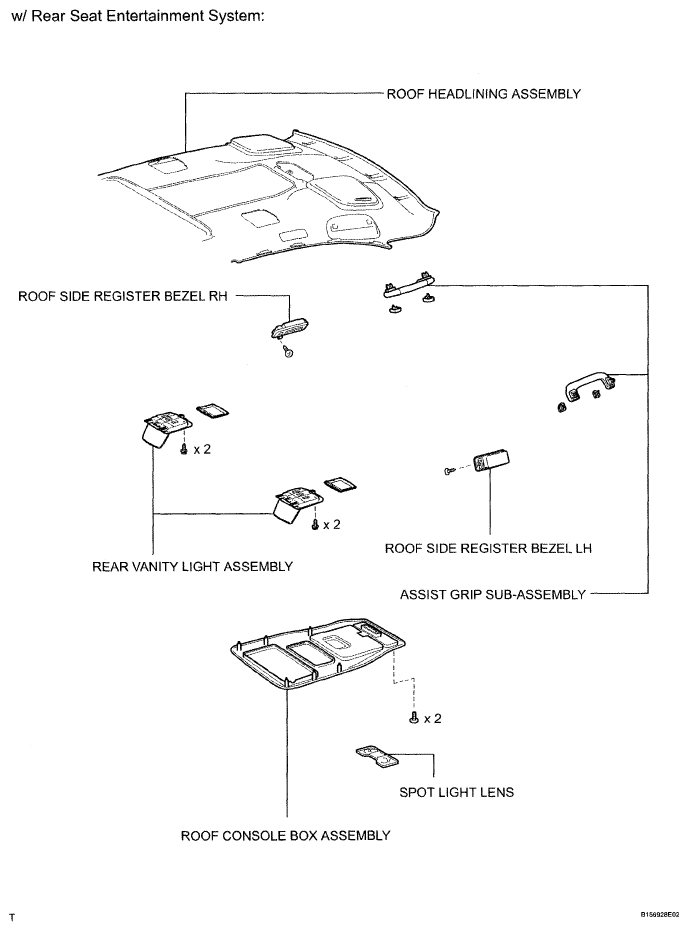 w/ Rear Seat Entertainment System:

ROOF HEADLINING ASSEMBLY

ROOF SIDE REGISTER BEZEL RH

x 2

x 2

ROOF SIDE REGISTER BEZEL LH

REAR VANITY LIGHT ASSEMBLY

ASSIST GRIP SUB-ASSEMBLY

x 2

SPOT LIGHT LENS

ROOF CONSOLE BOX ASSEMBLY

T

B156928E02