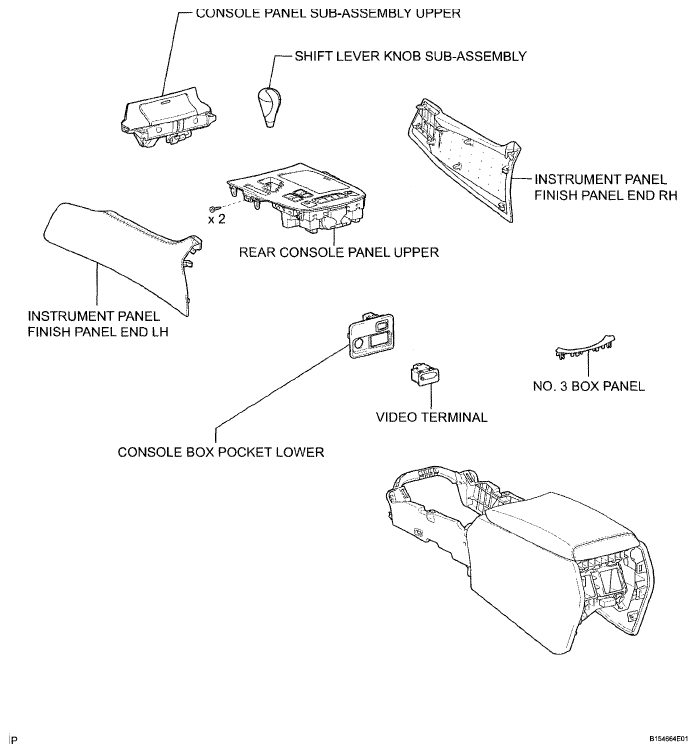 CONSOLE PANEL SUB-ASSEMBLY UPPER

SHIFT LEVER KNOB SUB-ASSEMBLY

INSTRUMENT PANEL FINISH PANEL END RH

x 2

REAR CONSOLE PANEL UPPER

INSTRUMENT PANEL FINISH PANEL END LH

NO. 3 BOX PANEL

VIDEO TERMINAL

CONSOLE BOX POCKET LOWER

P

B154664E01