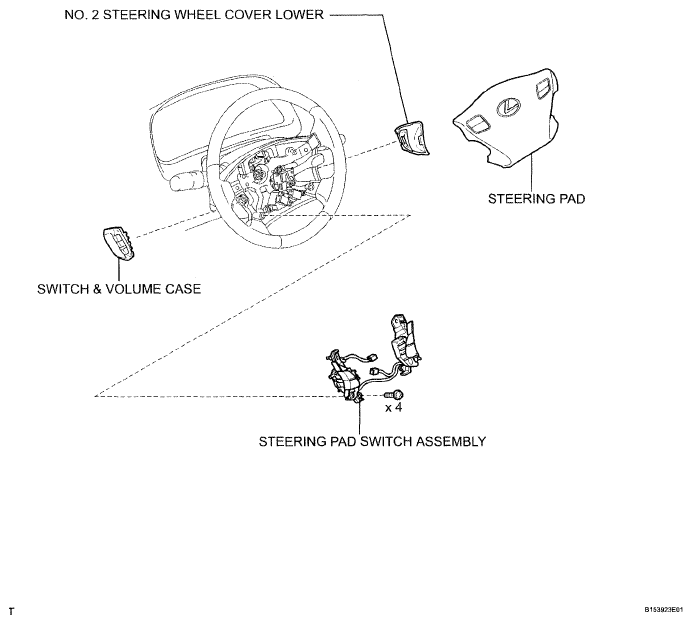 NO. 2 STEERING WHEEL COVER LOWER

STEERING PAD

SWITCH & VOLUME CASE

x 4

STEERING PAD SWITCH ASSEMBLY

T

B153923E01