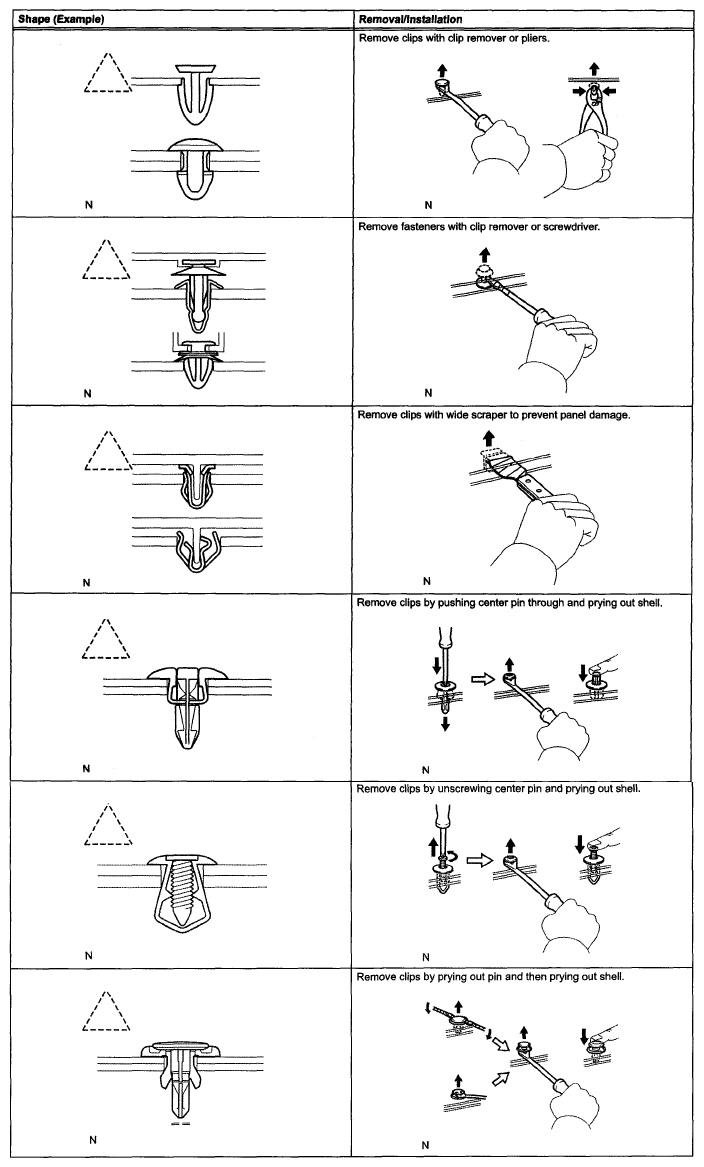 | Shape (Example) | Removal/Installation |
|---|---|
| N | Remove clips with clip remover or pliers. N |
| N | Remove fasteners with clip remover or screwdriver. N |
| N | Remove clips with wide scraper to prevent panel damage. N |
| N | Remove clips by pushing center pin through and prying out shell. N |
| N | Remove clips by unscrewing center pin and prying out shell. N |
| N | Remove clips by prying out pin and then prying out shell. N |