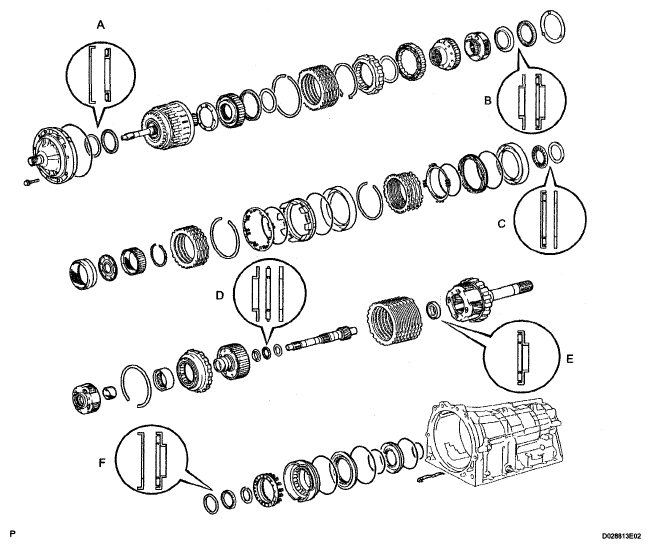 A

B

C

D

E

F

P

D028813E02