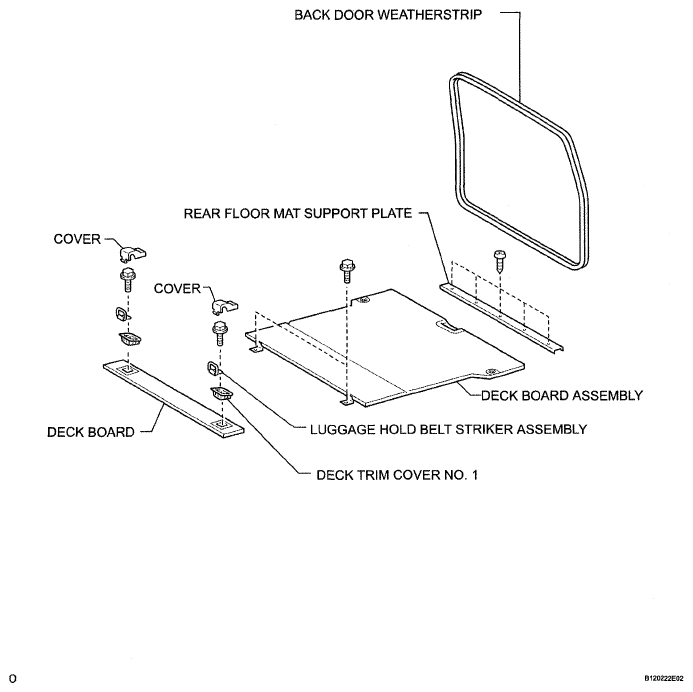 BACK DOOR WEATHERSTRIP

REAR FLOOR MAT SUPPORT PLATE

COVER

COVER

DECK BOARD ASSEMBLY

DECK BOARD

LUGGAGE HOLD BELT STRIKER ASSEMBLY

DECK TRIM COVER NO. 1

O

B120222E02