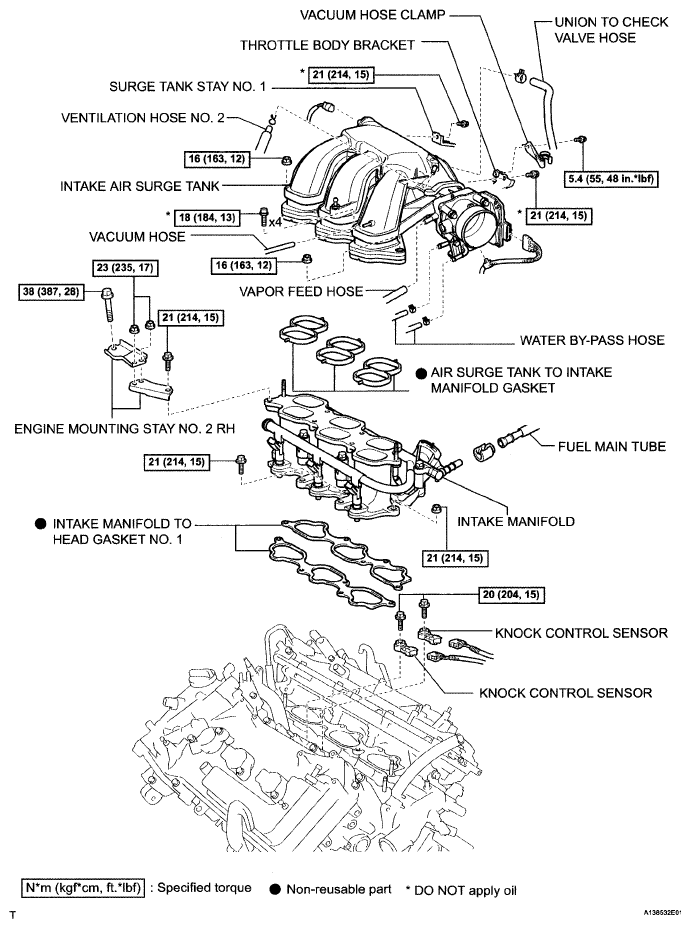 VACUUM HOSE CLAMP

UNION TO CHECK VALVE HOSE

THROTTLE BODY BRACKET

* 21 (214, 15)

SURGE TANK STAY NO. 1

VENTILATION HOSE NO. 2

16 (163, 12)

5.4 (55, 48 in.*lbf)

INTAKE AIR SURGE TANK

* 18 (184, 13) x4

* 21 (214, 15)

VACUUM HOSE

16 (163, 12)

23 (235, 17)

38 (387, 28)

VAPOR FEED HOSE

21 (214, 15)

WATER BY-PASS HOSE

● AIR SURGE TANK TO INTAKE MANIFOLD GASKET

ENGINE MOUNTING STAY NO. 2 RH

FUEL MAIN TUBE

21 (214, 15)

● INTAKE MANIFOLD TO HEAD GASKET NO. 1

INTAKE MANIFOLD

21 (214, 15)

20 (204, 15)

KNOCK CONTROL SENSOR

KNOCK CONTROL SENSOR

N*m (kgf*cm, ft.*lbf) : Specified torque ● Non-reusable part * DO NOT apply oil

T

A138632E01